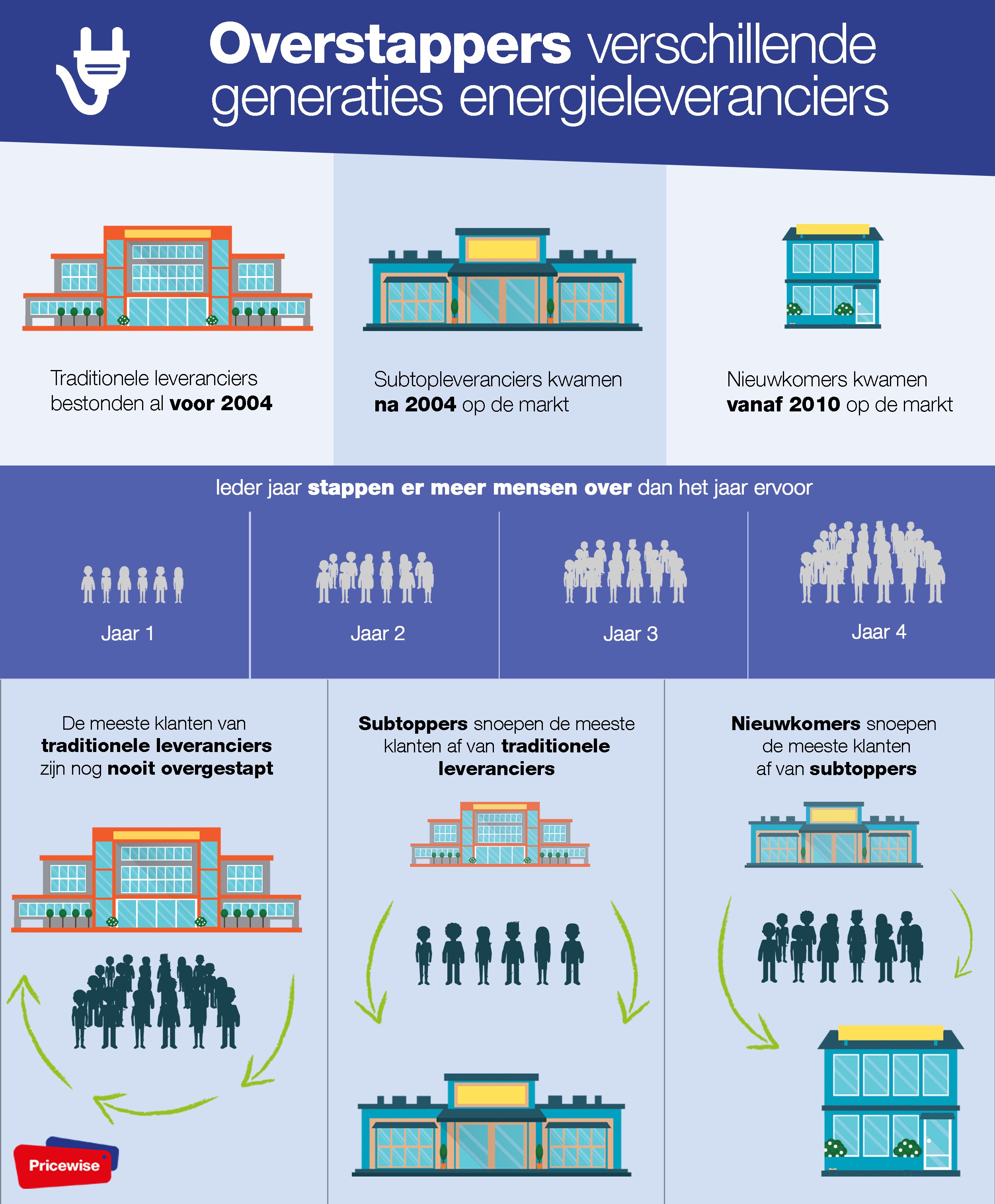 Overstappers verschillende generaties energieleveranciers

Traditionele leveranciers bestonden al voor 2004

Subtopleveranciers kwamen na 2004 op de markt

Nieuwkomers kwamen vanaf 2010 op de markt

Ieder jaar stappen er meer mensen over dan het jaar ervoor

Jaar 1

Jaar 2

Jaar 3

Jaar 4

De meeste klanten van traditionele leveranciers zijn nog nooit overgestapt

Subtoppers snoepen de meeste klanten af van traditionele leveranciers

Nieuwkomers snoepen de meeste klanten af van subtoppers

Pricewise