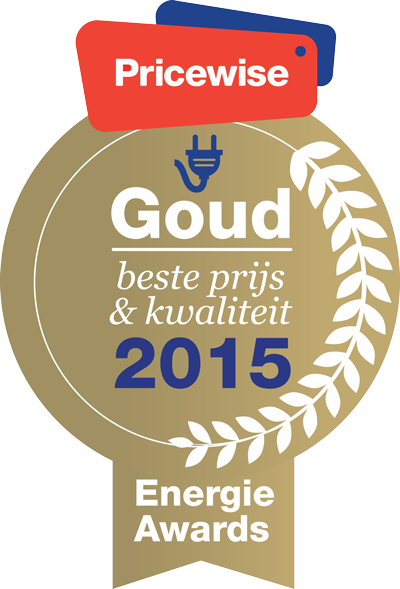 Pricewise

Goud

beste prijs & kwaliteit

2015

Energie Awards